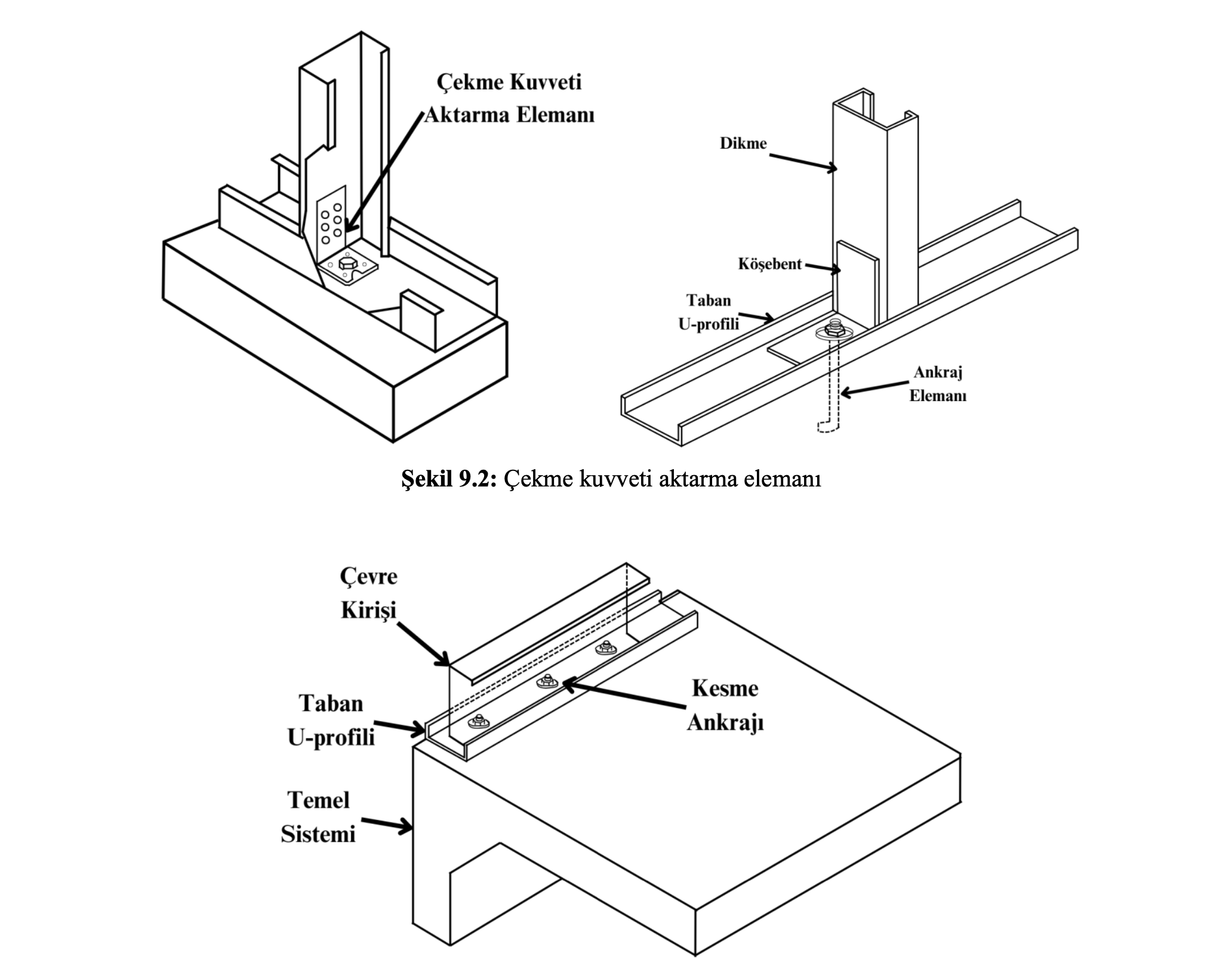 Çekme Kuvveti Aktarma Elemanı

Dikme

Köşebent

Taban U-profili

Ankraj Elemanı

**Şekil 9.2:** Çekme kuvveti aktarma elemanı

Çevre Kirişi

Taban U-profili

Kesme Ankrajı

Temel Sistemi